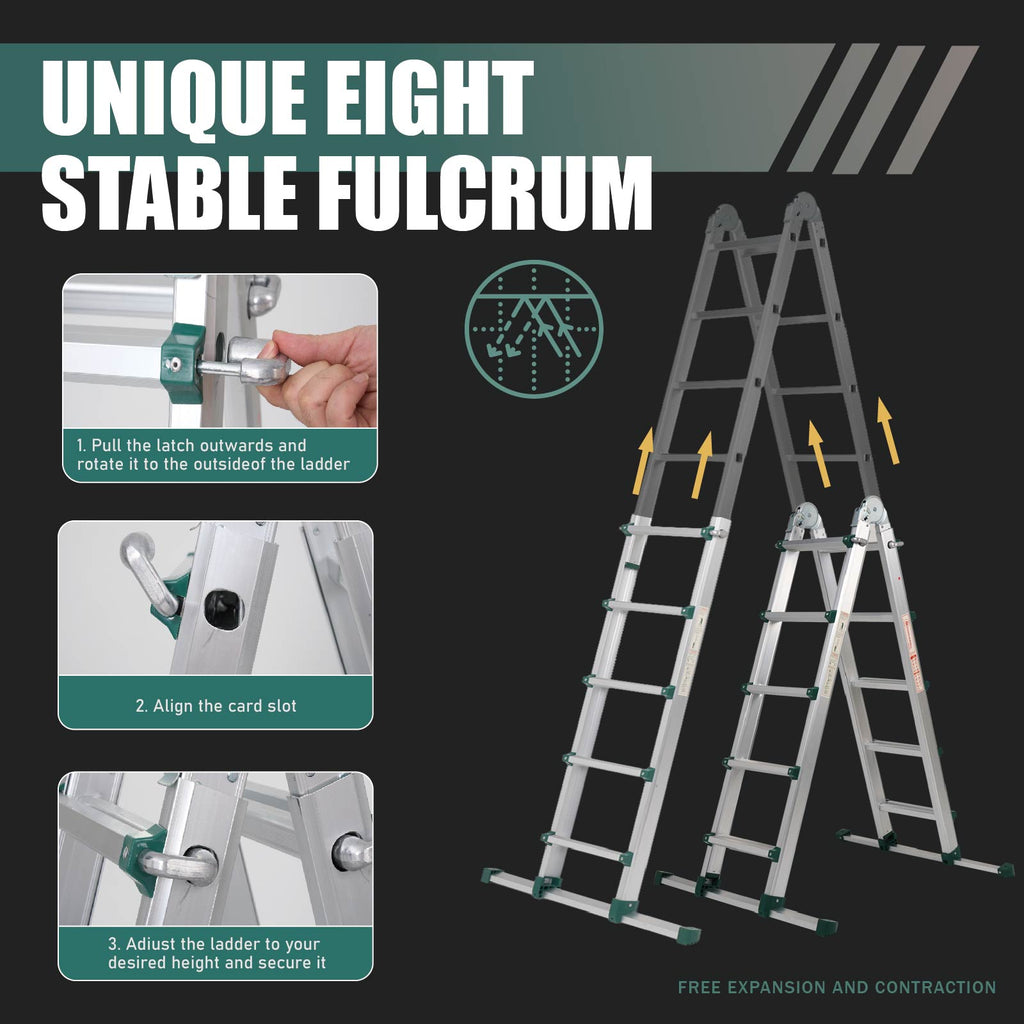 UNIQUE EIGHT STABLE FULCRUM

1. Pull the latch outwards and rotate it to the outsideof the ladder

2. Align the card slot

3. Adiust the ladder to your desired height and secure it

FREE EXPANSION AND CONTRACTION