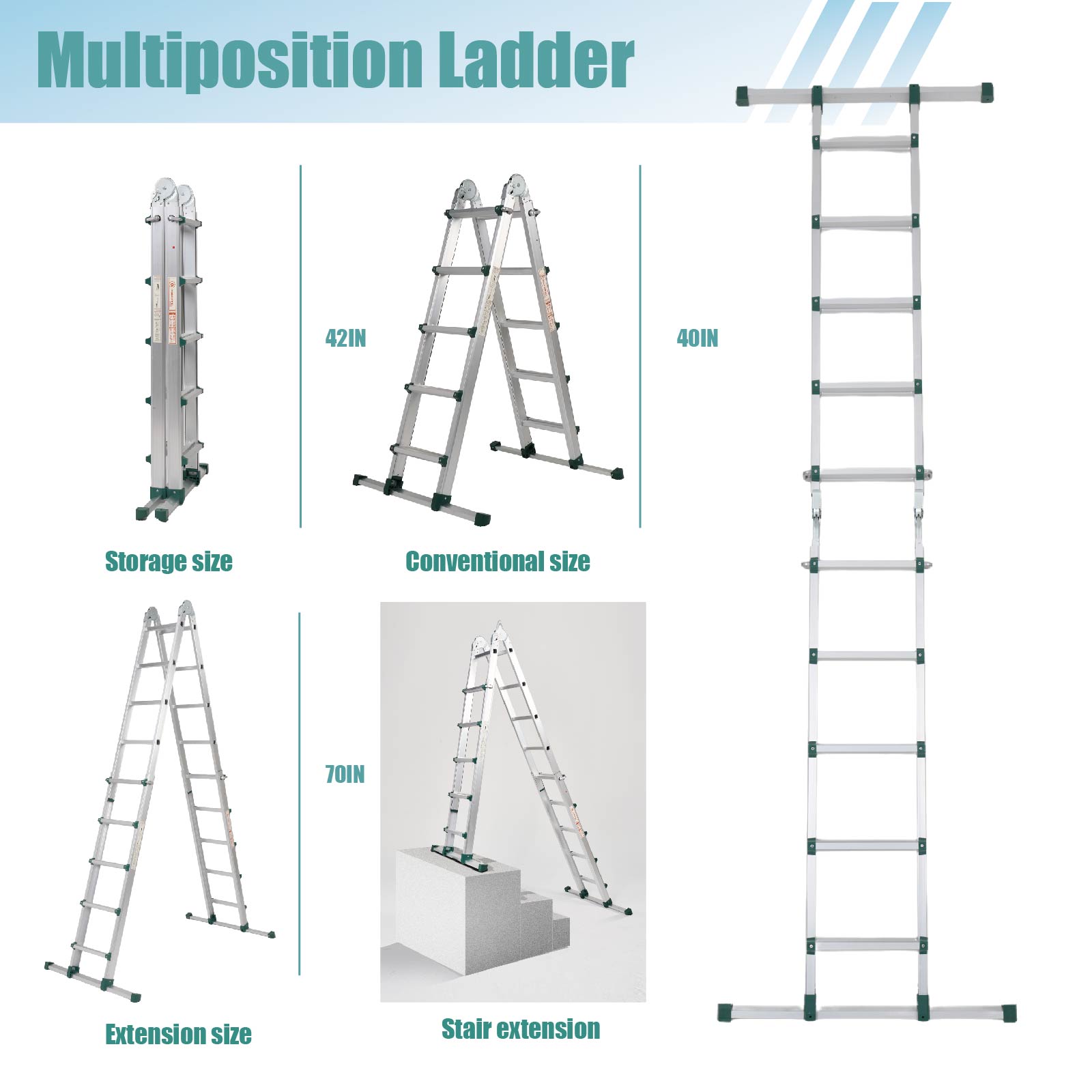 Multiposition Ladder

42IN

40IN

Storage size

Conventional size

70IN

Extension size

Stair extension